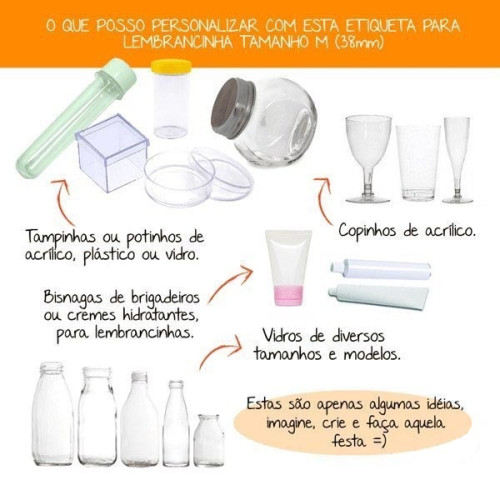 O QUE POSSO PERSONALIZAR COM ESTA ETIQUETA PARA LEMBRANCINHA TAMANHO M (38mm)

Tampinhas ou potinhos de acrílico, plástico ou vidro.

Copinhos de acrílico.

Bisnagas de brigadeiros ou cremes hidratantes, para lembrancinhas.

Vidros de diversos tamanhos e modelos.

Estas são apenas algumas idéias, imagine, crie e faça aquela festa =)